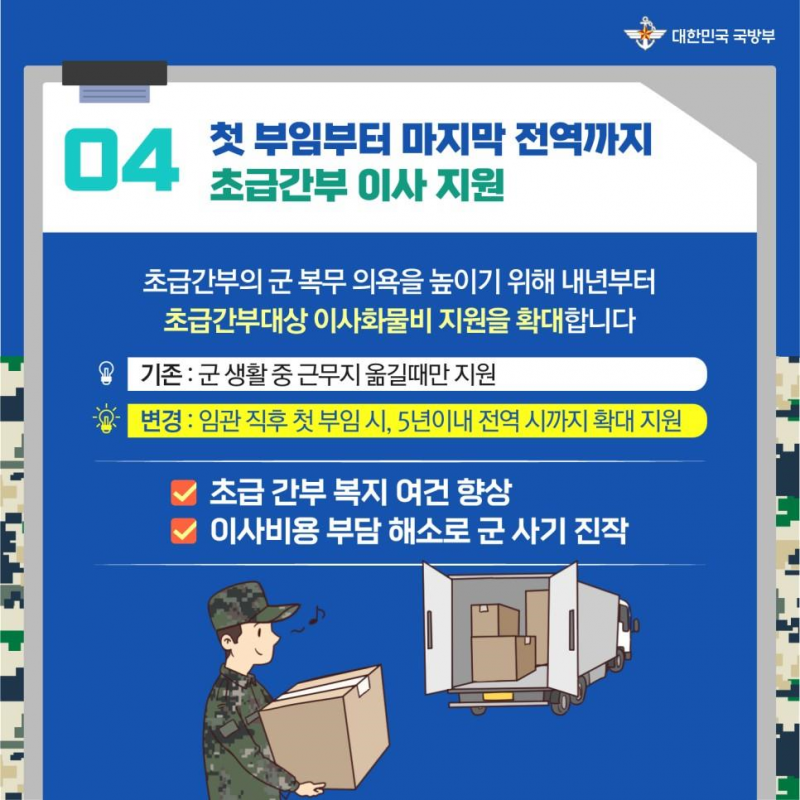 대한민국 국방부

04 첫 부임부터 마지막 전역까지
초급간부 이사 지원

초급간부의 군 복무 의욕을 높이기 위해 내년부터
초급간부대상 이사화물비 지원을 확대합니다

기존 : 군 생활 중 근무지 옮길때만 지원

변경 : 임관 직후 첫 부임 시, 5년이내 전역 시까지 확대 지원

초급 간부 복지 여건 향상
이사비용 부담 해소로 군 사기 진작